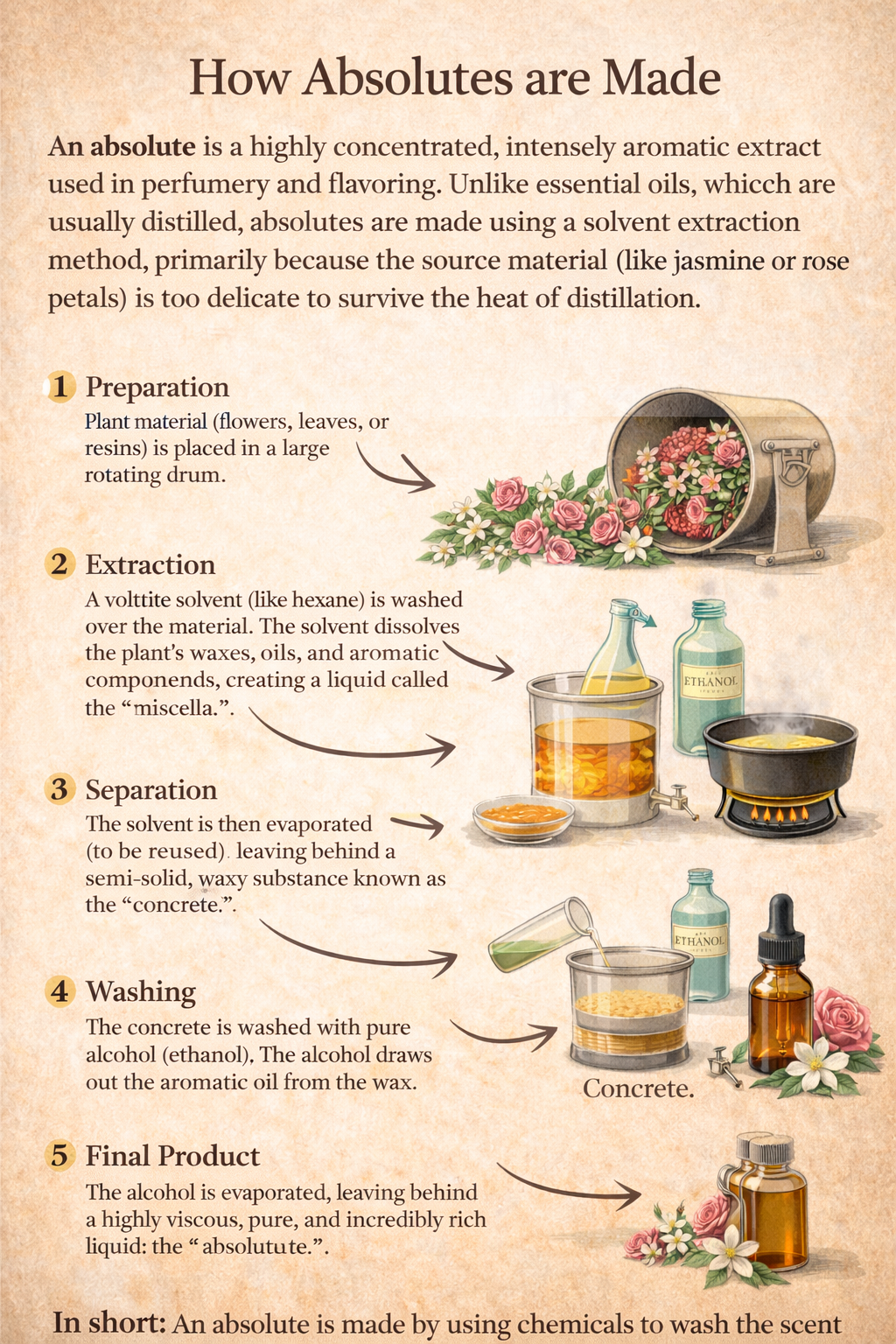 How Absolutes are Made

An absolute is a highly concentrated, intensely aromatic extract used in perfumery and flavoring. Unlike essential oils, whicch are usually distilled, absolutes are made using a solvent extraction method, primarily because the source material (like jasmine or rose petals) is too delicate to survive the heat of distillation.

1 Preparation
Plant material (flowers, leaves, or resins) is placed in a large rotating drum.

2 Extraction
A volttite solvent (like hexane) is washed over the material. The solvent dissolves the plant's waxes, oils, and aromatic componends, creating a liquid called the "miscella.".

ETHANOL

3 Separation
The solvent is then evaporated (to be reused). leaving behind a semi-solid, waxy substance known as the "concrete.".

ETHANOL

4 Washing
The concrete is washed with pure alcohol (ethanol). The alcohol draws out the aromatic oil from the wax.

Concrete.

5 Final Product
The alcohol is evaporated, leaving behind a highly viscous, pure, and incredibly rich liquid: the "absolutute.".

In short: An absolute is made by using chemicals to wash the scent