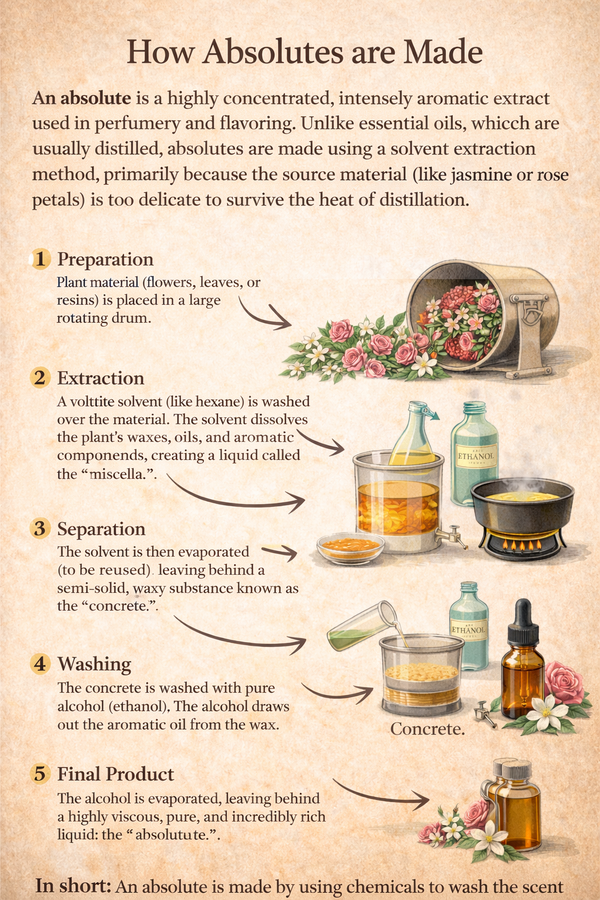 How Absolutes are Made

An absolute is a highly concentrated, intensely aromatic extract used in perfumery and flavoring. Unlike essential oils, whicch are usually distilled, absolutes are made using a solvent extraction method, primarily because the source material (like jasmine or rose petals) is too delicate to survive the heat of distillation.

1 Preparation
Plant material (flowers, leaves, or resins) is placed in a large rotating drum.

2 Extraction
A volttite solvent (like hexane) is washed over the material. The solvent dissolves the plant's waxes, oils, and aromatic componends, creating a liquid called the "miscella.".

ETHANOL

3 Separation
The solvent is then evaporated (to be reused). leaving behind a semi-solid, waxy substance known as the "concrete.".

ETHANOL

4 Washing
The concrete is washed with pure alcohol (ethanol). The alcohol draws out the aromatic oil from the wax.

Concrete.

5 Final Product
The alcohol is evaporated, leaving behind a highly viscous, pure, and incredibly rich liquid: the "absolutute.".

In short: An absolute is made by using chemicals to wash the scent